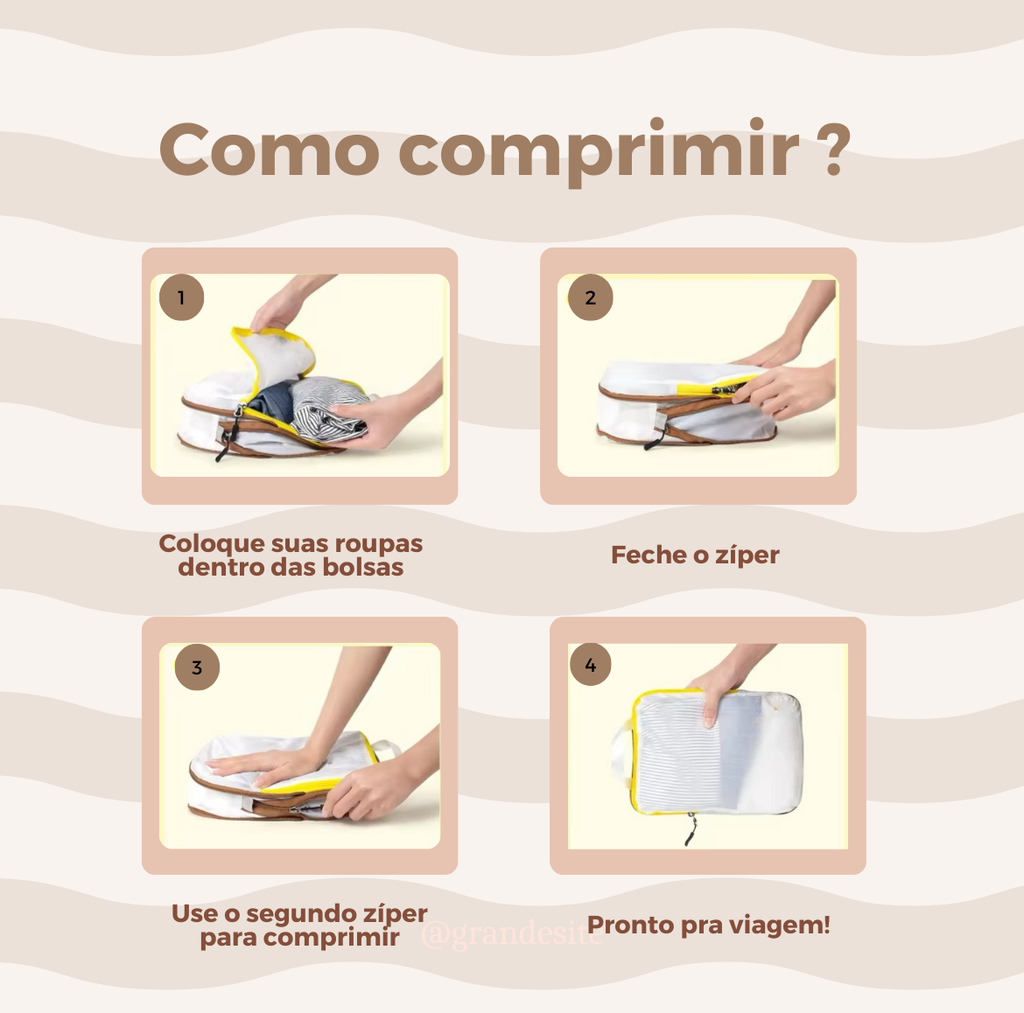 Como comprimir ?

1

Coloque suas roupas dentro das bolsas

2

Feche o zíper

3

Use o segundo zíper para comprimir

4

Pronto pra viagem!

@grandesite