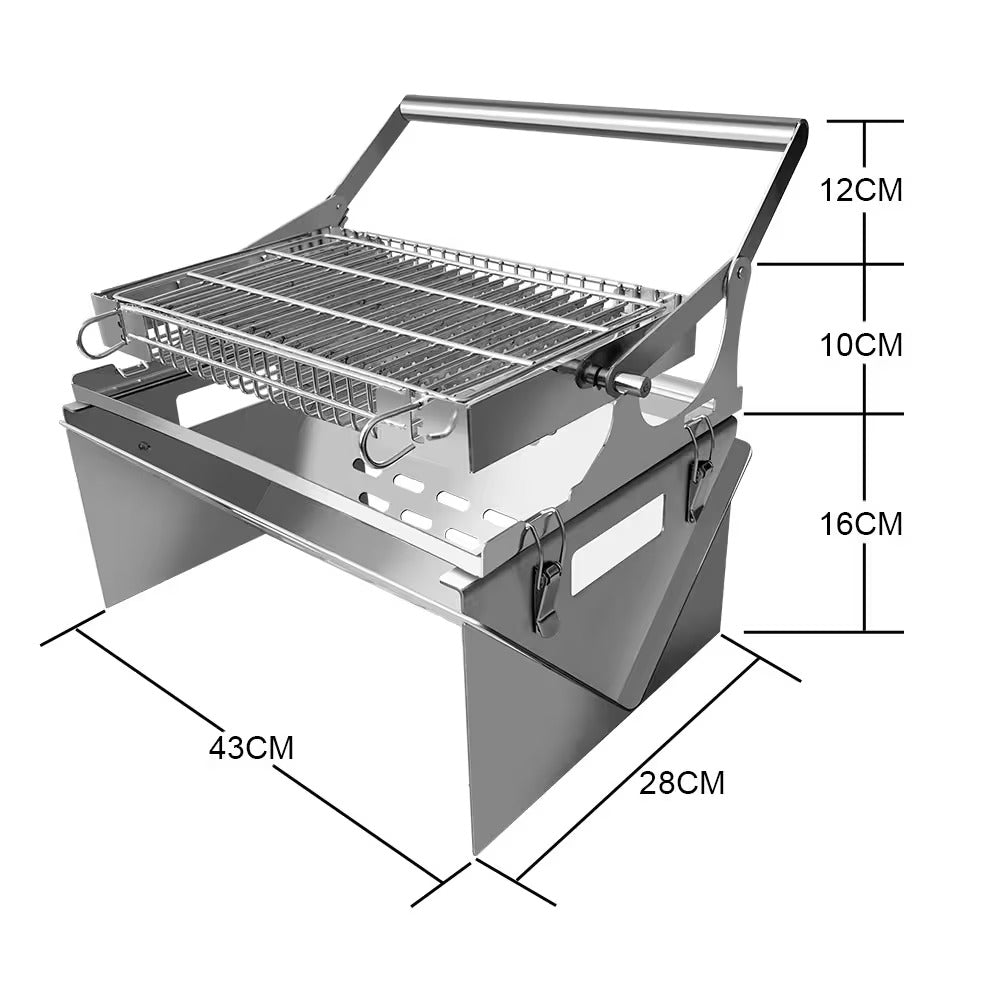 12CM
10CM
16CM
43CM
28CM